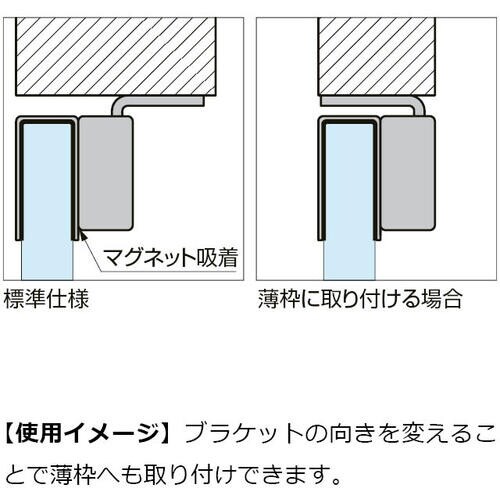 マグネット吸着

標準仕様

薄枠に取り付ける場合

【使用イメージ】ブラケットの向きを変えることで薄枠へも取り付けできます。