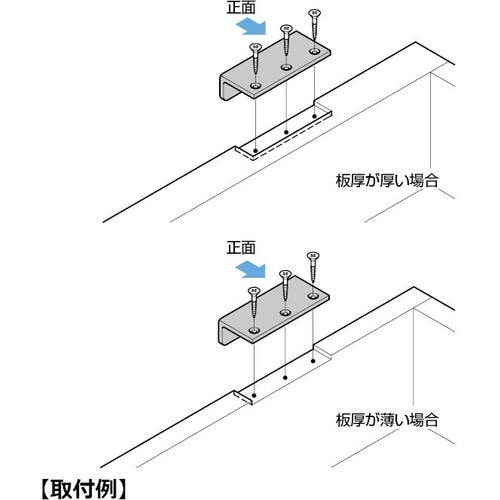 正面

板厚が厚い場合

正面

板厚が薄い場合

【取付例】