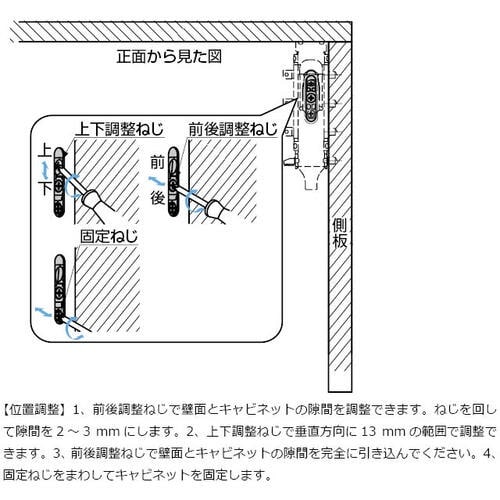 正面から見た図

上下調整ねじ

上

下

前後調整ねじ

前

後

固定ねじ

側板

【位置調整】1、前後調整ねじで壁面とキャビネットの隙間を調整できます。ねじを回して隙間を 2 ～ 3 mm にします。2、上下調整ねじで垂直方向に 13 mm の範囲で調整できます。3、前後調整ねじで壁面とキャビネットの隙間を完全に引き込んでください。4、固定ねじをまわしてキャビネットを固定します。