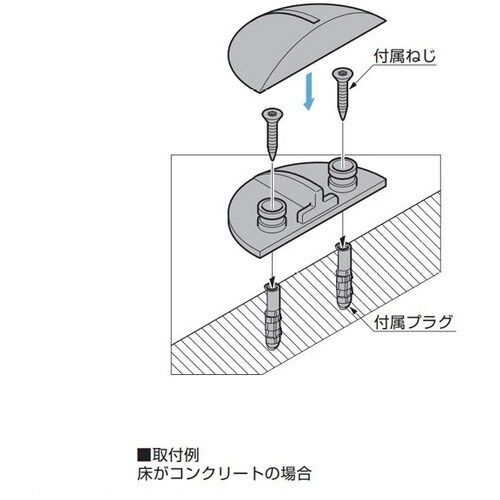 付属ねじ

付属プラグ

■取付例
床がコンクリートの場合