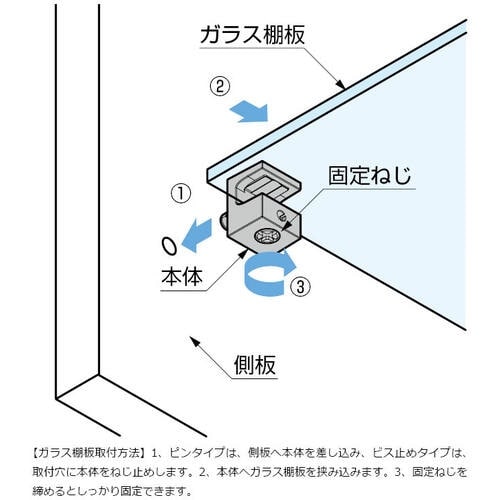 ガラス棚板

②

固定ねじ

①

本体

③

側板

【ガラス棚板取付方法】1、ピンタイプは、側板へ本体を差し込み、ビス止めタイプは、取付穴に本体をねじ止めします。2、本体へガラス棚板を挟み込みます。3、固定ねじを締めるとしっかり固定できます。