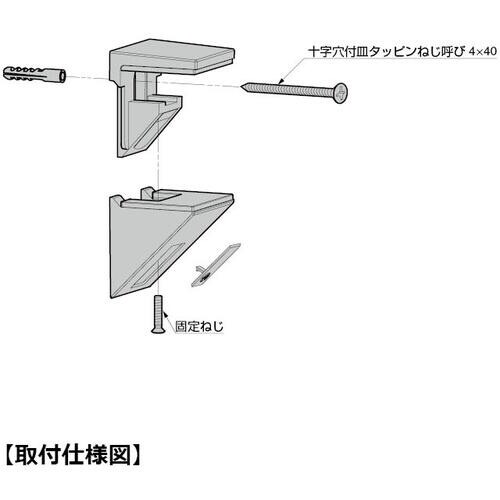 十字穴付皿タッピンねじ呼び 4×40

固定ねじ

【取付仕様図】