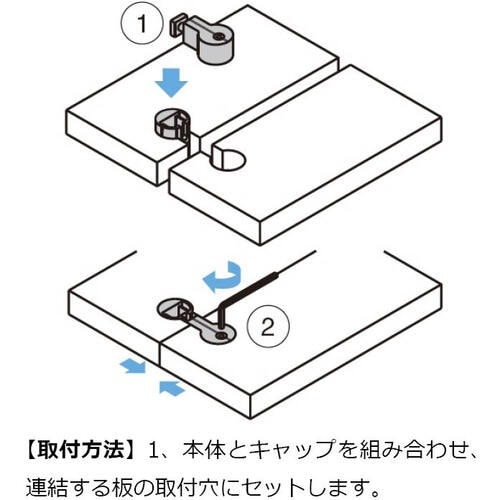 1

2

【取付方法】1、本体とキャップを組み合わせ、連結する板の取付穴にセットします。