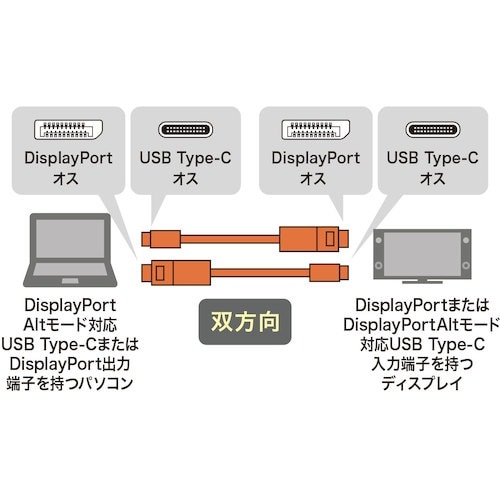 DisplayPort
オス

USB Type-C
オス

DisplayPort
オス

USB Type-C
オス

DisplayPort
Altモード対応
USB Type-Cまたは
DisplayPort出力
端子を持つパソコン

双方向

DisplayPortまたは
DisplayPortAltモード
対応USB Type-C
入力端子を持つ
ディスプレイ