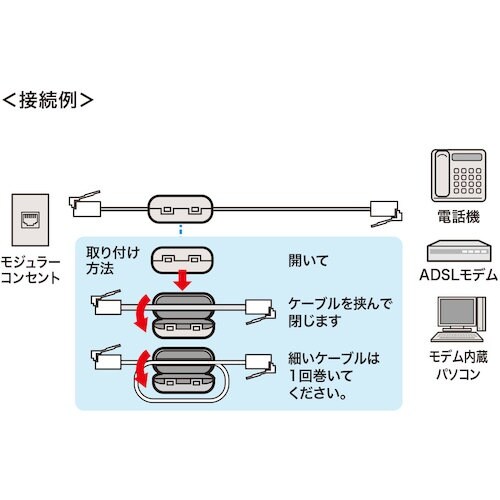 ＜接続例＞

モジュラーコンセント

取り付け方法

開いて

ケーブルを挟んで閉じます

細いケーブルは1回巻いてください。

電話機

ADSLモデム

モデム内蔵パソコン