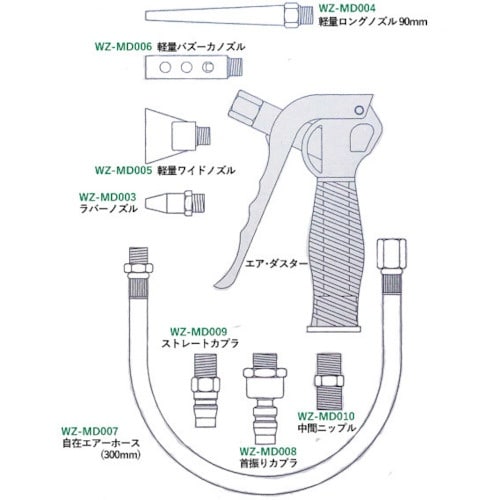 WZ-MD004
軽量ロングノズル 90mm

WZ-MD006 軽量バズーカノズル

WZ-MD005 軽量ワイドノズル

WZ-MD003
ラバーノズル

エア・ダスター

WZ-MD009
ストレートカプラ

WZ-MD010
中間ニップル

WZ-MD007
自在エアーホース
(300mm)

WZ-MD008
首振りカプラ