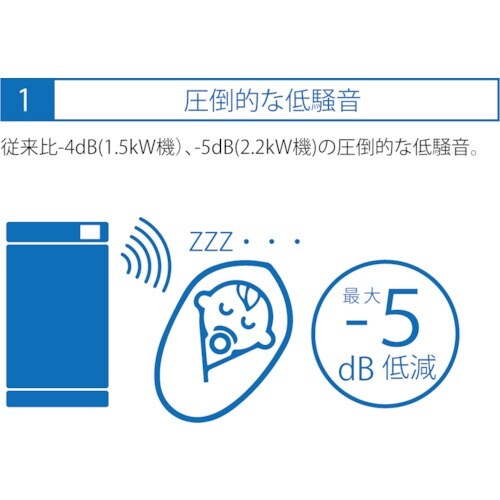 1 圧倒的な低騒音

従来比-4dB(1.5kW機)、-5dB(2.2kW機)の圧倒的な低騒音。

ZZZ・・・

最大
-5
dB 低減