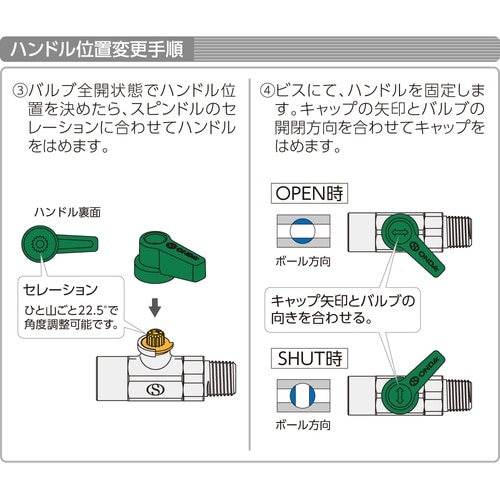 ハンドル位置変更手順

③バルブ全開状態でハンドル位置を決めたら、スピンドルのセレーションに合わせてハンドルをはめます。

ハンドル裏面

ONDA

セレーション
ひと山ごと22.5°で角度調整可能です。

S

④ビスにて、ハンドルを固定します。キャップの矢印とバルブの開閉方向を合わせてキャップをはめます。

OPEN時

ボール方向

ONDA

キャップ矢印とバルブの向きを合わせる。

SHUT時

ボール方向

ONDA