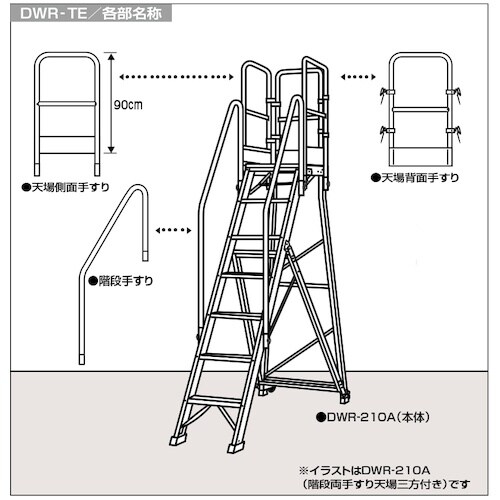 DWR-TE／各部名称

90cm

●天場側面手すり

●天場背面手すり

●階段手すり

●DWR-210A（本体）

※イラストはDWR-210A
（階段両手すり天場三方付き）です