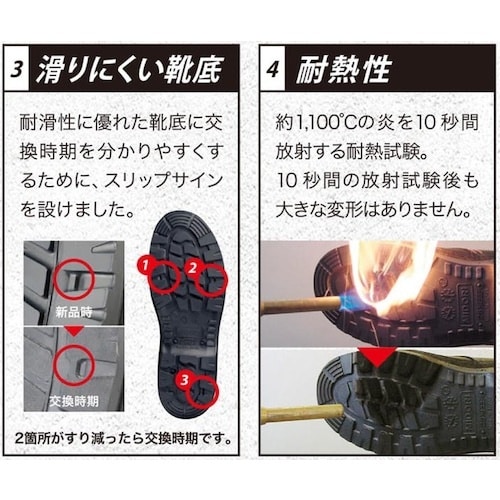 3 滑りにくい靴底

耐滑性に優れた靴底に交換時期を分かりやすくするために、スリップサインを設けました。

新品時

交換時期

1

2

3

2箇所がすり減ったら交換時期です。

4 耐熱性

約1,100°Cの炎を10秒間放射する耐熱試験。
10秒間の放射試験後も大きな変形はありません。