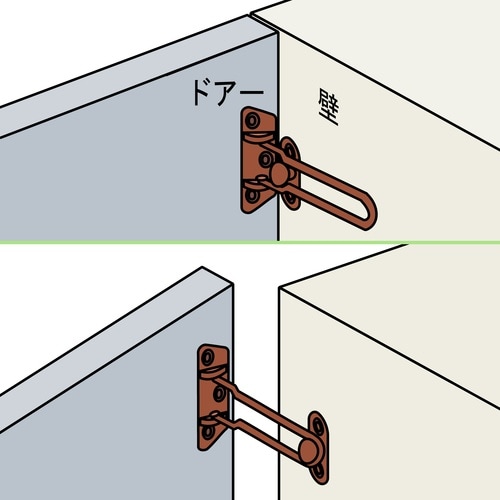 ドアー

壁