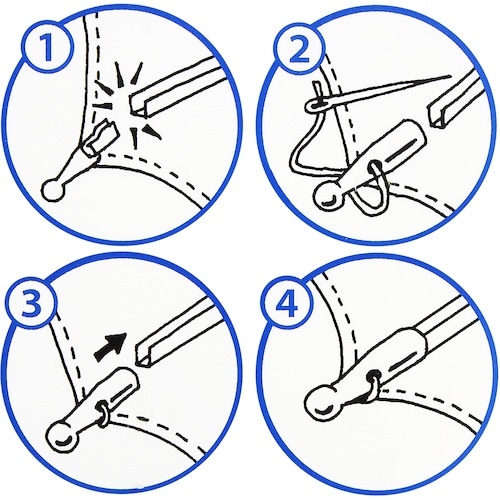 1
2
3
4