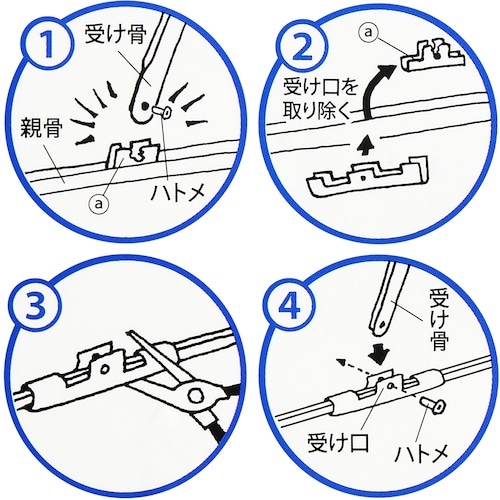 1
受け骨
親骨
ⓐ
ハトメ

2
ⓐ
受け口を取り除く

3

4
受け骨
受け口
ハトメ