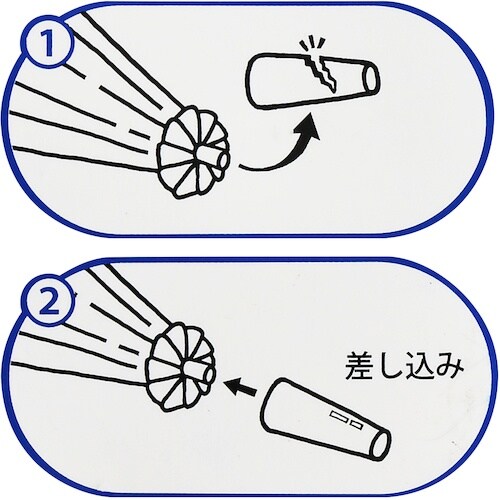 1

2

差し込み