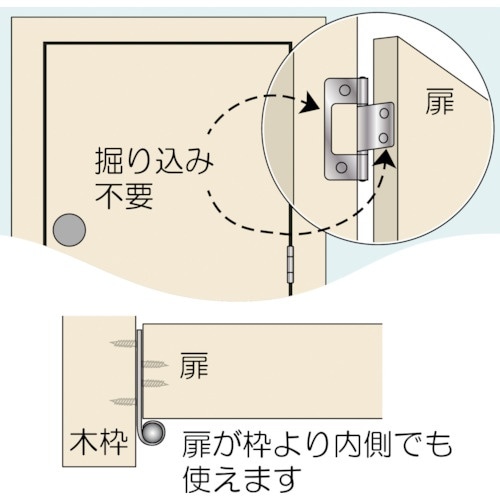 掘り込み
不要

扉

扉

木枠

扉が枠より内側でも
使えます