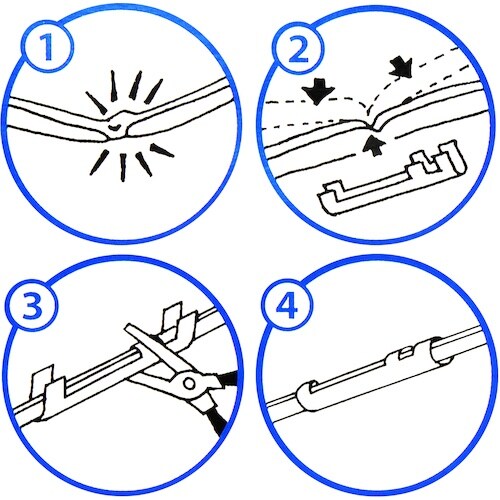 1

2

3

4