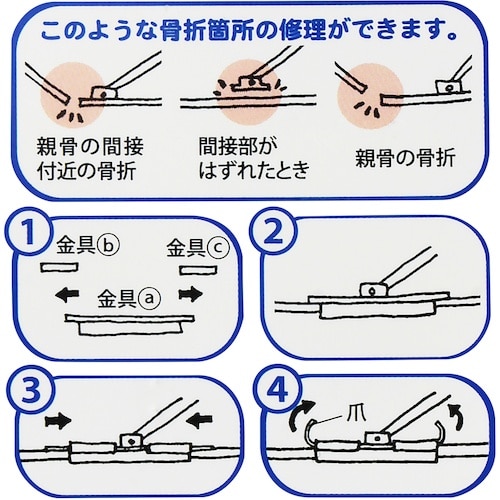 このような骨折箇所の修理ができます。

親骨の間接付近の骨折

間接部がはずれたとき

親骨の骨折

1

金具ⓑ

金具ⓒ

金具ⓐ

2

3

4

爪