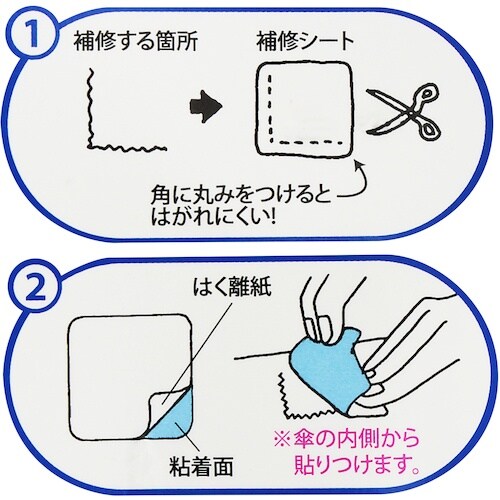 1

補修する箇所

補修シート

角に丸みをつけるとはがれにくい!

2

はく離紙

粘着面

※傘の内側から貼りつけます。