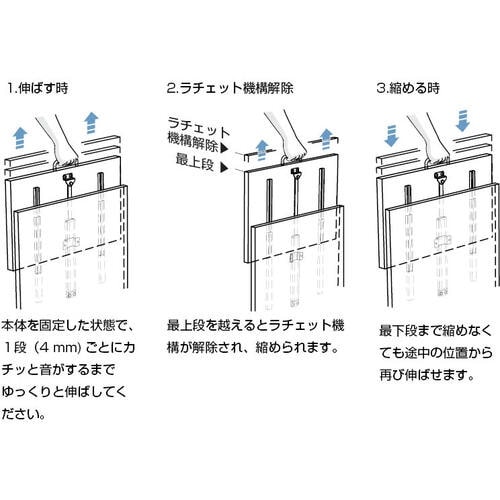 1.伸ばす時

本体を固定した状態で、１段（4 mm）ごとにカチッと音がするまでゆっくりと伸ばしてください。

2.ラチェット機構解除

ラチェット機構解除▶
最上段▶

最上段を越えるとラチェット機構が解除され、縮められます。

3.縮める時

最下段まで縮めなくても途中の位置から再び伸ばせます。