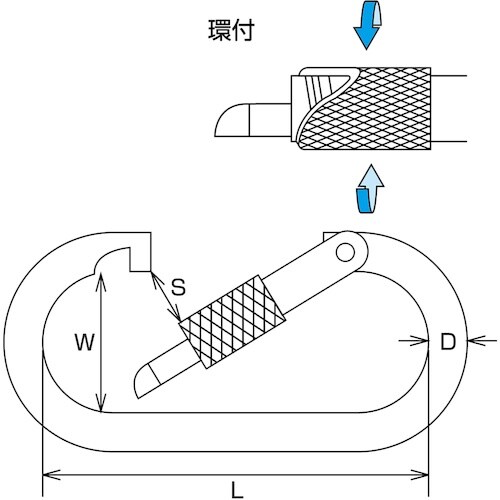 環付

S

W

D

L