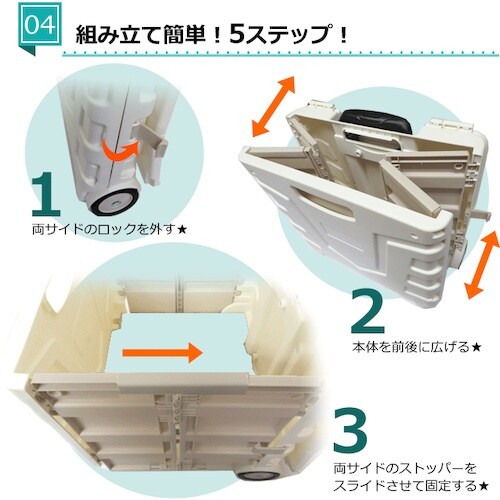 04

組み立て簡単！5ステップ！

1
両サイドのロックを外す★

2
本体を前後に広げる★

3
両サイドのストッパーをスライドさせて固定する★