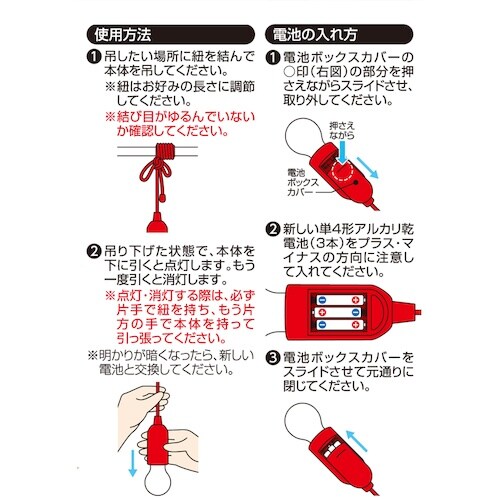 使用方法

❶ 吊したい場所に紐を結んで本体を吊してください。
※紐はお好みの長さに調節してください。
※結び目がゆるんでいないか確認してください。

❷ 吊り下げた状態で、本体を下に引くと点灯します。もう一度引くと消灯します。
※点灯・消灯する際は、必ず片手で紐を持ち、もう片方の手で本体を持って引っ張ってください。
※明かりが暗くなったら、新しい電池と交換してください。

電池の入れ方

❶ 電池ボックスカバーの○印(右図)の部分を押さえながらスライドさせ、取り外してください。

押さえながら

電池ボックスカバー

❷ 新しい単4形アルカリ乾電池(3本)をプラス・マイナスの方向に注意して入れてください。

❸ 電池ボックスカバーをスライドさせて元通りに閉じてください。