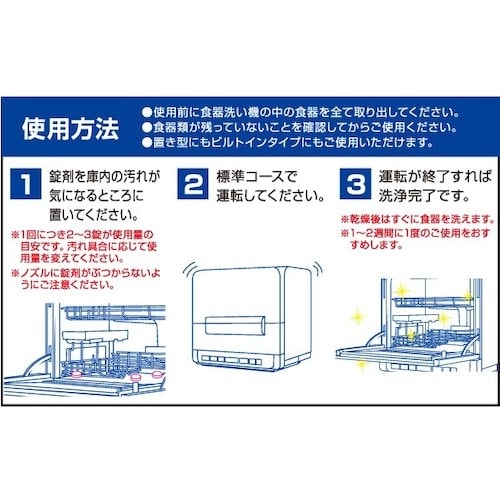 使用方法

●使用前に食器洗い機の中の食器を全て取り出してください。
●食器類が残っていないことを確認してからご使用ください。
●置き型にもビルトインタイプにもご使用いただけます。

1 錠剤を庫内の汚れが気になるところに置いてください。

※1回につき2～3錠が使用量の目安です。汚れ具合に応じて使用量を変えてください。
※ノズルに錠剤がぶつからないようにご注意ください。

2 標準コースで運転してください。

3 運転が終了すれば洗浄完了です。

※乾燥後はすぐに食器を洗えます。
※1～2週間に1度のご使用をおすすめします。