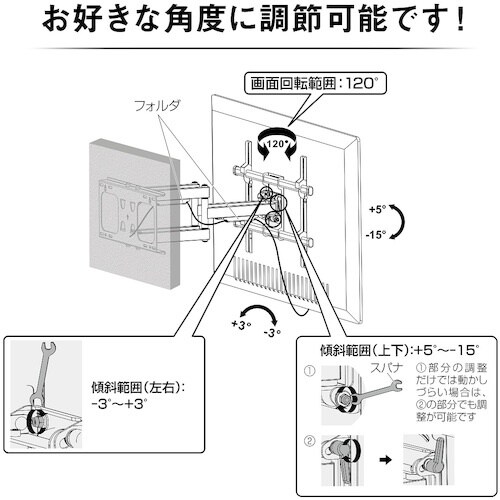 お好きな角度に調節可能です！

画面回転範囲：120°

フォルダ

120°

+5°

-15°

+3°

-3°

傾斜範囲（左右）：
-3°～+3°

傾斜範囲（上下）：+5°～-15°

①

スパナ

①部分の調整だけでは動かしづらい場合は、②の部分でも調整が可能です

②