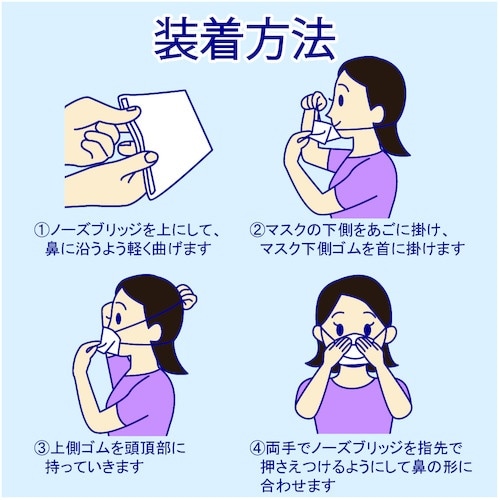 装着方法

①ノーズブリッジを上にして、鼻に沿うよう軽く曲げます

②マスクの下側をあごに掛け、マスク下側ゴムを首に掛けます

③上側ゴムを頭頂部に持っていきます

④両手でノーズブリッジを指先で押さえつけるようにして鼻の形に合わせます