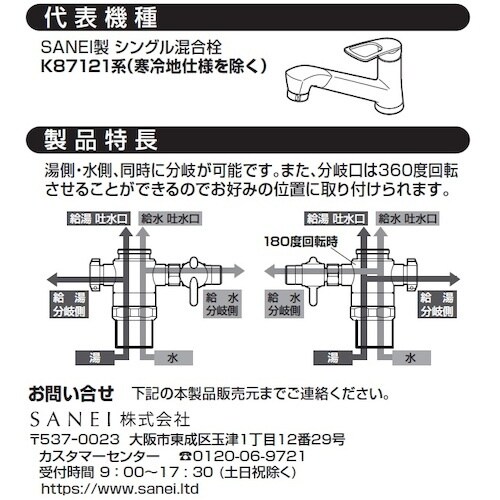 代表機種

SANEI製 シングル混合栓
K87121系(寒冷地仕様を除く)

製品特長

湯側・水側、同時に分岐が可能です。また、分岐口は360度回転させることができるのでお好みの位置に取り付けられます。

給湯 吐水口
給水 吐水口
給湯 分岐側
給水 分岐側
湯
水

給湯 吐水口
給水 吐水口
180度回転時
給水 分岐側
給湯 分岐側
湯
水

お問い合せ 下記の本製品販売元までご連絡ください。
SANEI 株式会社
〒537-0023 大阪市東成区玉津1丁目12番29号
カスタマーセンター ☎0120-06-9721
受付時間 9：00～17：30 (土日祝除く)
https://www.sanei.ltd