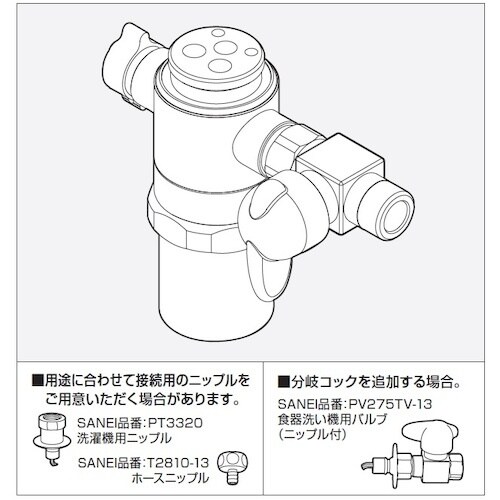 ■用途に合わせて接続用のニップルをご用意いただく場合があります。

SANEI品番:PT3320
洗濯機用ニップル

SANEI品番:T2810-13
ホースニップル

■分岐コックを追加する場合。

SANEI品番:PV275TV-13
食器洗い機用バルブ
(ニップル付)