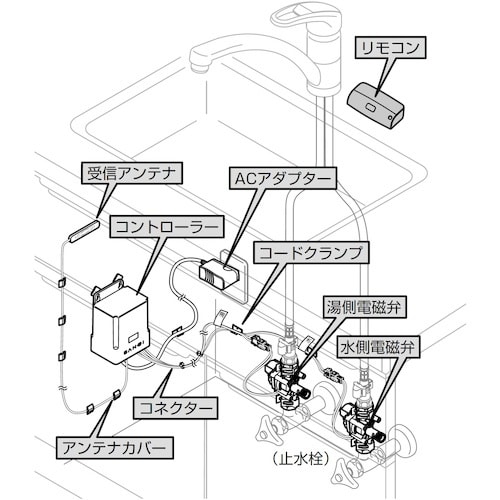 リモコン

受信アンテナ

ACアダプター

コントローラー

コードクランプ

湯側電磁弁

水側電磁弁

SANEI

コネクター

アンテナカバー

（止水栓）