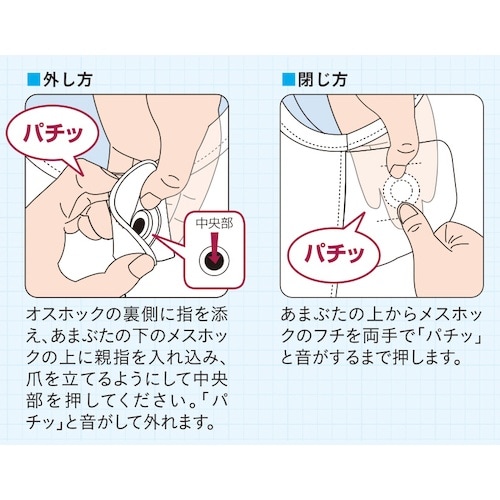 ■外し方

パチッ

中央部

オスホックの裏側に指を添え、あまぶたの下のメスホックの上に親指を入れ込み、爪を立てるようにして中央部を押してください。「パチッ」と音がして外れます。

■閉じ方

パチッ

あまぶたの上からメスホックのフチを両手で「パチッ」と音がするまで押します。