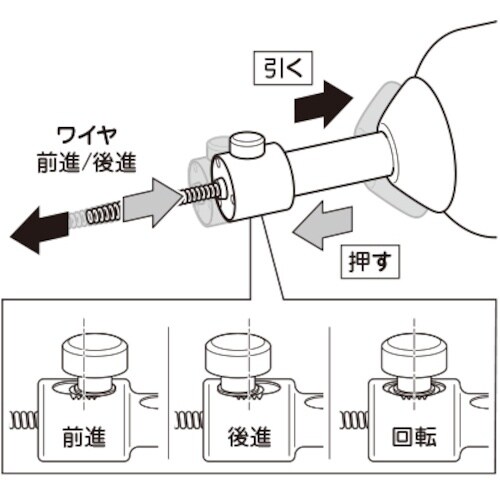 引く

ワイヤ
前進/後進

押す

前進

後進

回転