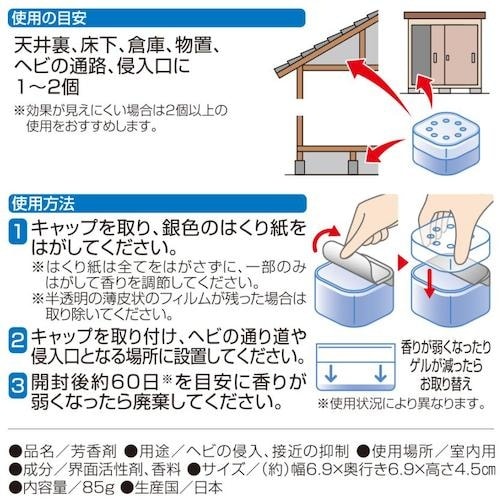 使用の目安

天井裏、床下、倉庫、物置、ヘビの通路、侵入口に1～2個

※効果が見えにくい場合は2個以上の使用をおすすめします。

使用方法

1 キャップを取り、銀色のはくり紙をはがしてください。
※はくり紙は全てをはがさずに、一部のみはがして香りを調節してください。
※半透明の薄皮状のフィルムが残った場合は取り除いてください。

2 キャップを取り付け、ヘビの通り道や侵入口となる場所に設置してください。

3 開封後約60日※を目安に香りが弱くなったら廃棄してください。

香りが弱くなったりゲルが減ったらお取り替え

※使用状況により異なります。

●品名／芳香剤 ●用途／ヘビの侵入、接近の抑制 ●使用場所／室内用
●成分／界面活性剤、香料 ●サイズ／（約）幅6.9×奥行き6.9×高さ4.5㎝
●内容量／85g ●生産国／日本