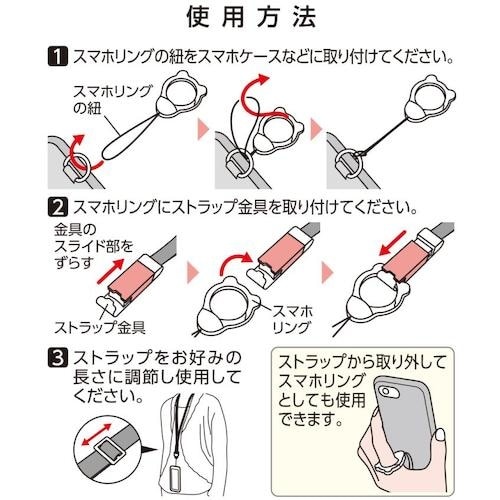 使用方法

1 スマホリングの紐をスマホケースなどに取り付けてください。

スマホリングの紐

2 スマホリングにストラップ金具を取り付けてください。

金具のスライド部をずらす

ストラップ金具

スマホリング

3 ストラップをお好みの長さに調節し使用してください。

ストラップから取り外してスマホリングとしても使用できます。