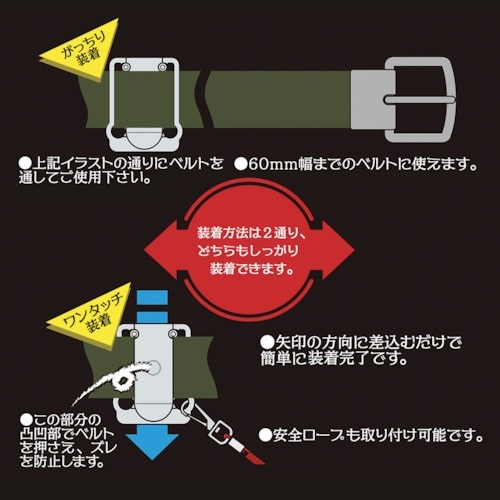 がっちり装着

●上記イラストの通りにベルトを通してご使用下さい。

●60mm幅までのベルトに使えます。

装着方法は２通り、どちらもしっかり装着できます。

ワンタッチ装着

●矢印の方向に差込むだけで簡単に装着完了です。

●この部分の凸凹部でベルトを押さえ、ズレを防止します。

●安全ロープも取り付け可能です。