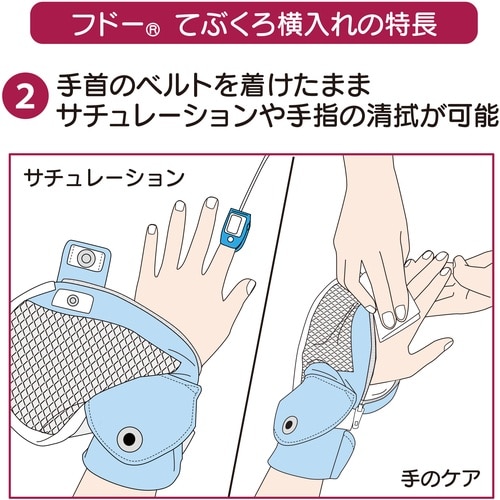 フドー® てぶくろ横入れの特長

2 手首のベルトを着けたまま
サチュレーションや手指の清拭が可能

サチュレーション

手のケア