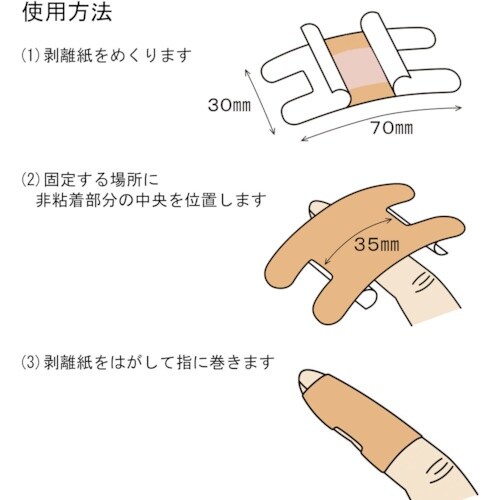 使用方法

(1) 剥離紙をめくります

30㎜

70㎜

(2) 固定する場所に
非粘着部分の中央を位置します

35㎜

(3) 剥離紙をはがして指に巻きます