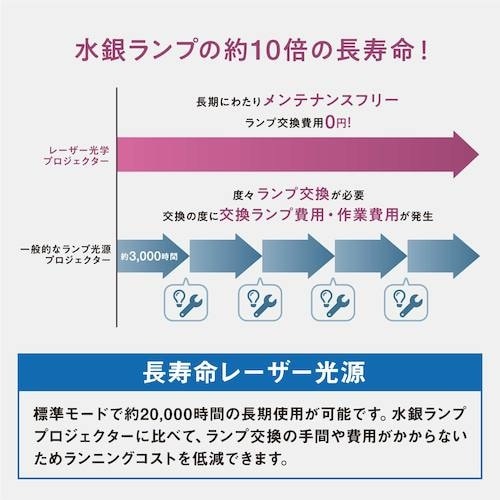 水銀ランプの約10倍の長寿命！

長期にわたりメンテナンスフリー
ランプ交換費用0円!

レーザー光学
プロジェクター

度々ランプ交換が必要
交換の度に交換ランプ費用・作業費用が発生

一般的なランプ光源
プロジェクター

約3,000時間

長寿命レーザー光源

標準モードで約20,000時間の長期使用が可能です。水銀ランププロジェクターに比べて、ランプ交換の手間や費用がかからないためランニングコストを低減できます。