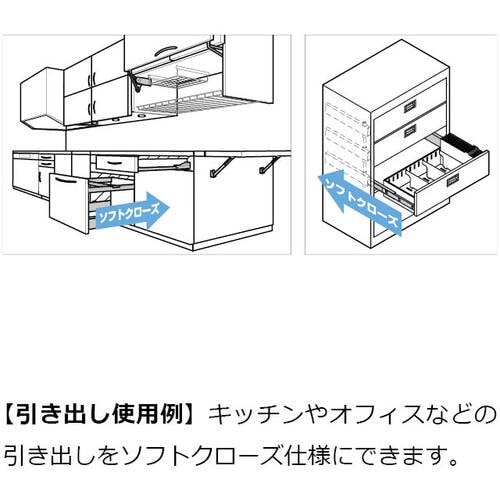 ソフトクローズ

ソフトクローズ

【引き出し使用例】キッチンやオフィスなどの引き出しをソフトクローズ仕様にできます。