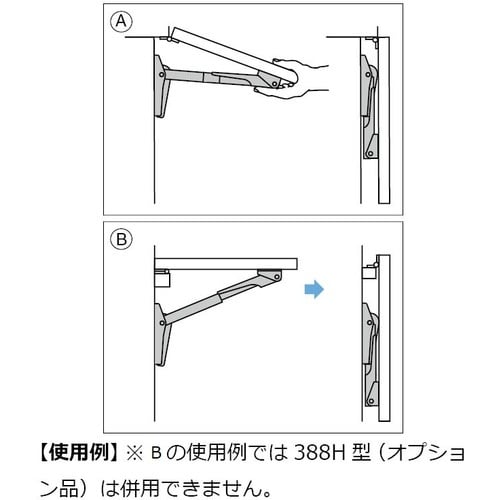 A

B

【使用例】※ B の使用例では 388H 型（オプション品）は併用できません。