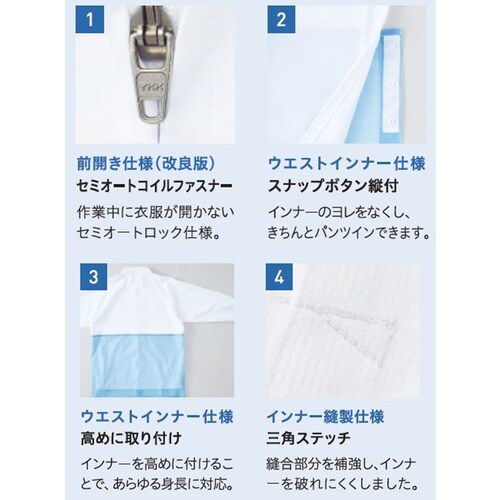 1

YKK

前開き仕様（改良版）
セミオートコイルファスナー
作業中に衣服が開かないセミオートロック仕様。

2

ウエストインナー仕様
スナップボタン縦付
インナーのヨレをなくし、きちんとパンツインできます。

3

ウエストインナー仕様
高めに取り付け
インナーを高めに付けることで、あらゆる身長に対応。

4

インナー縫製仕様
三角ステッチ
縫合部分を補強し、インナーを破れにくくしました。