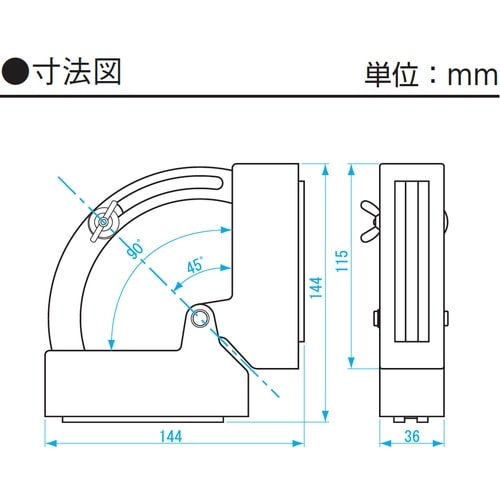 ●寸法図

単位：mm

90°

45°

144

115

144

36