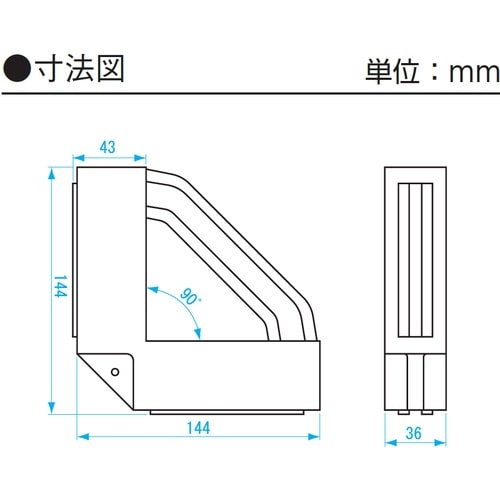 ●寸法図

単位：mm

43

144

90°

144

36