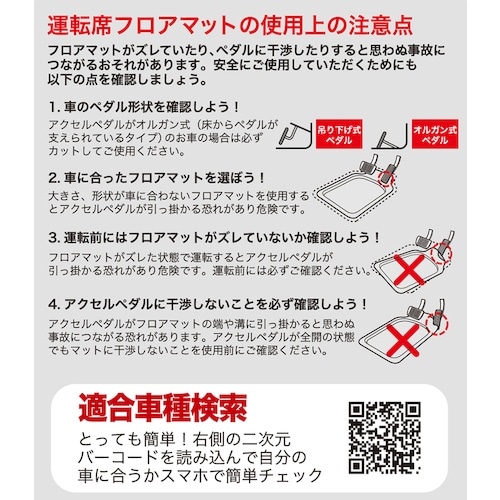 運転席フロアマットの使用上の注意点

フロアマットがズレていたり、ペダルに干渉したりすると思わぬ事故につながるおそれがあります。安全にご使用していただくためにも以下の点を確認しましょう。

1. 車のペダル形状を確認しよう！

アクセルペダルがオルガン式（床からペダルが支えられているタイプ）のお車の場合は必ずカットしてご使用ください。

吊り下げ式ペダル

オルガン式ペダル

2. 車に合ったフロアマットを選ぼう！

大きさ、形状が車に合わないフロアマットを使用するとアクセルペダルが引っ掛かる恐れがあり危険です。

3. 運転前にはフロアマットがズレていないか確認しよう！

フロアマットがズレた状態で運転するとアクセルペダルが引っ掛かる恐れがあり危険です。運転前には必ずご確認ください。

4. アクセルペダルに干渉しないことを必ず確認しよう！

アクセルペダルがフロアマットの端や溝に引っ掛かると思わぬ事故につながる恐れがあります。アクセルペダルが全開の状態でもマットに干渉しないことを使用前にご確認ください。

適合車種検索

とっても簡単！右側の二次元バーコードを読み込んで自分の車に合うかスマホで簡単チェック