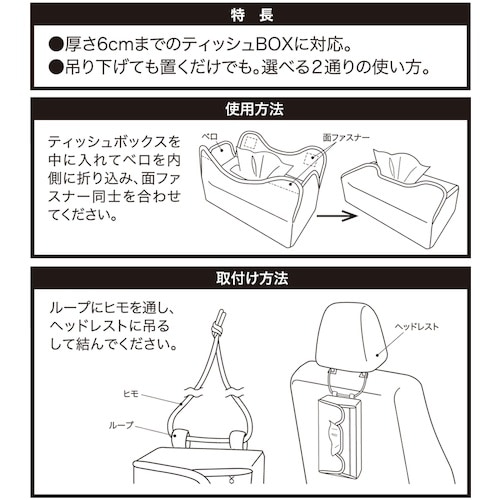 特　長

●厚さ6cmまでのティッシュBOXに対応。
●吊り下げても置くだけでも。選べる2通りの使い方。

使用方法

ティッシュボックスを中に入れてベロを内側に折り込み、面ファスナー同士を合わせてください。

ベロ

面ファスナー

取付け方法

ループにヒモを通し、ヘッドレストに吊るして結んでください。

ヒモ

ループ

ヘッドレスト