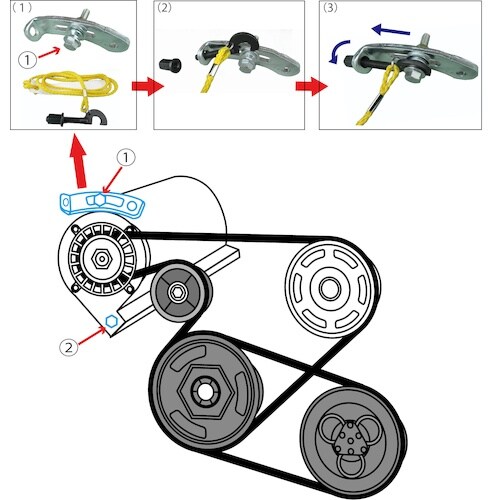 (1)
①
(2)
(3)
①
②