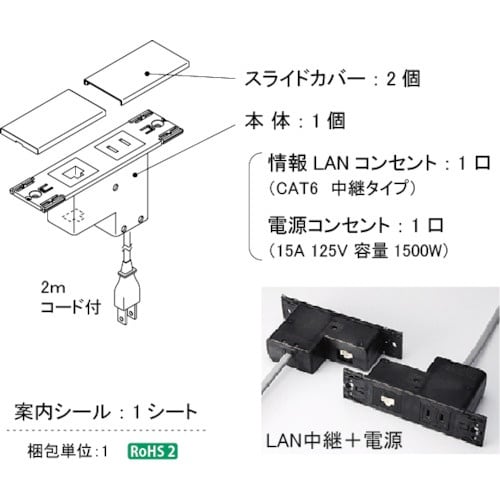 スライドカバー：2 個

本 体：1 個

情報 LAN コンセント：1 口
（CAT6 中継タイプ）

電源コンセント：1 口
（15A 125V 容量 1500W）

2m
コード付

案内シール：1 シート

梱包単位：1 RoHS 2

LAN中継＋電源