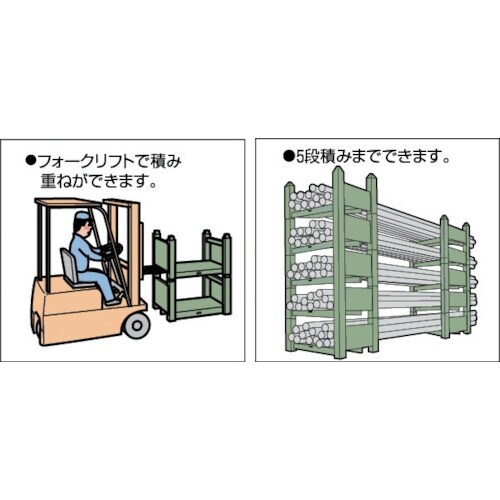 ●フォークリフトで積み重ねができます。

●5段積みまでできます。